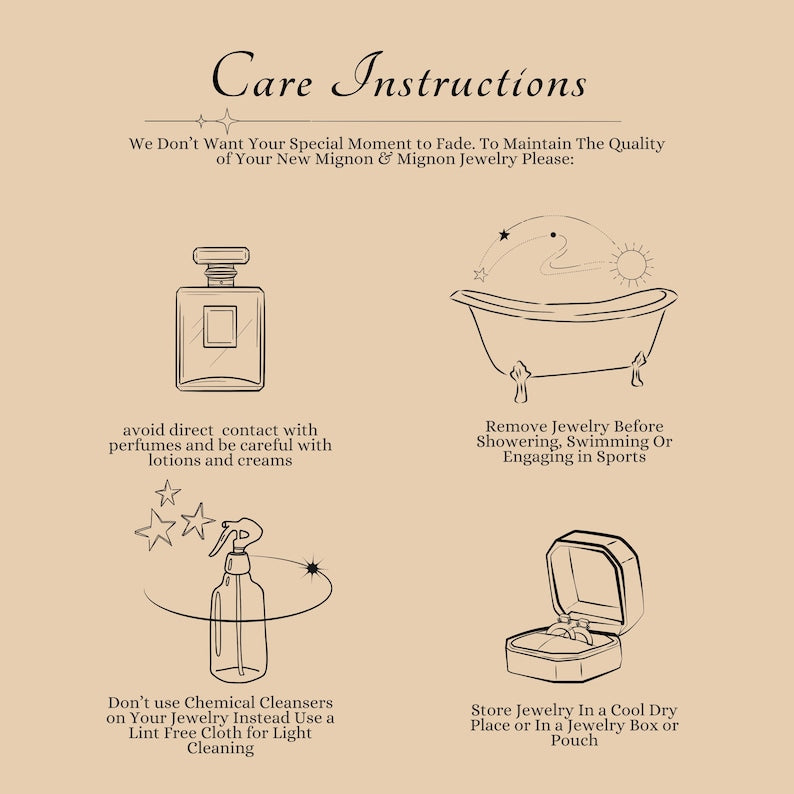 Care Instructions

We Don't Want Your Special Moment to Fade. To Maintain The Quality of Your New Mignon & Mignon Jewelry Please:

avoid direct contact with perfumes and be careful with lotions and creams

Remove Jewelry Before Showering, Swimming Or Engaging in Sports

Don't use Chemical Cleansers on Your Jewelry Instead Use a Lint Free Cloth for Light Cleaning

Store Jewelry In a Cool Dry Place or In a Jewelry Box or Pouch